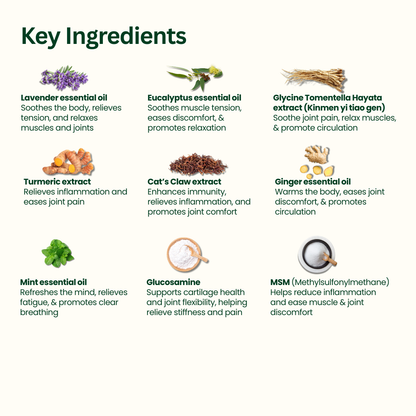 Key Ingredients

Lavender essential oil
Soothes the body, relieves tension, and relaxes muscles and joints

Eucalyptus essential oil
Soothes muscle tension, eases discomfort, & promotes relaxation

Glycine Tomentella Hayata extract (Kinmen yi tiao gen)
Soothe joint pain, relax muscles, & promote circulation

Turmeric extract
Relieves inflammation and eases joint pain

Cat's Claw extract
Enhances immunity, relieves inflammation, and promotes joint comfort

Ginger essential oil
Warms the body, eases joint discomfort, & promotes circulation

Mint essential oil
Refreshes the mind, relieves fatigue, & promotes clear breathing

Glucosamine
Supports cartilage health and joint flexibility, helping relieve stiffness and pain

MSM (Methylsulfonylmethane)
Helps reduce inflammation and ease muscle & joint discomfort